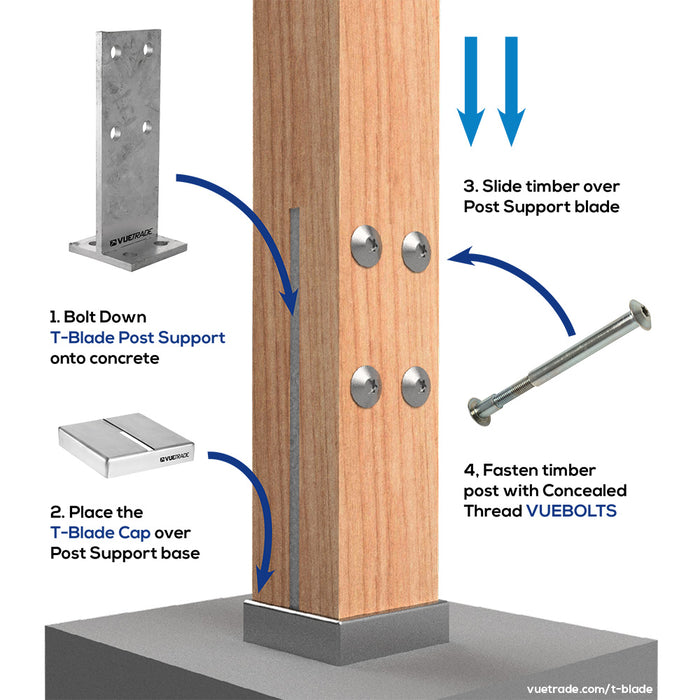 VUETRADE

1. Bolt Down
T-Blade Post Support
onto concrete

VUETRADE

2. Place the
T-Blade Cap over
Post Support base

3. Slide timber over
Post Support blade

4, Fasten timber
post with Concealed
Thread VUEBOLTS

vuetrade.com/t-blade